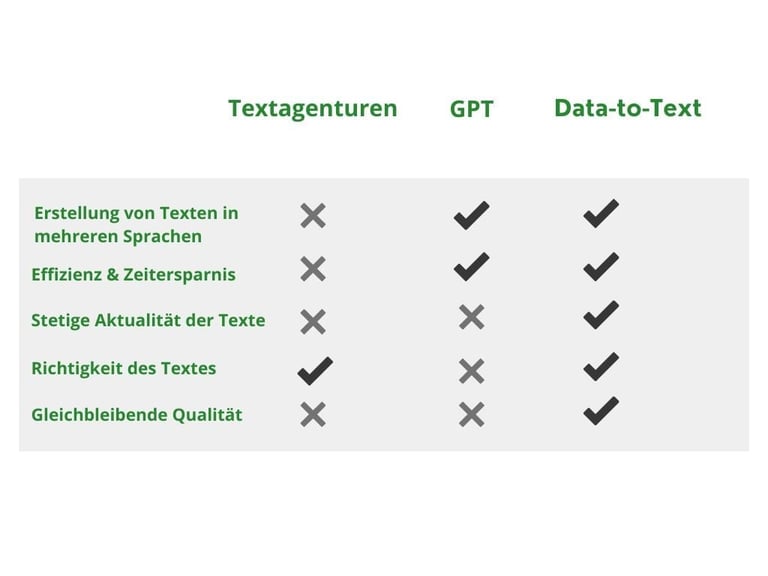 |  | Textagenturen | GPT | Data-to-Text |
|---|---|---|---|
| Erstellung von Texten in mehreren Sprachen | ✗ | ✓ | ✓ |
| Effizienz & Zeitersparnis | ✗ | ✓ | ✓ |
| Stetige Aktualität der Texte | ✗ | ✗ | ✓ |
| Richtigkeit des Textes | ✓ | ✗ | ✓ |
| Gleichbleibende Qualität | ✗ | ✗ | ✓ |