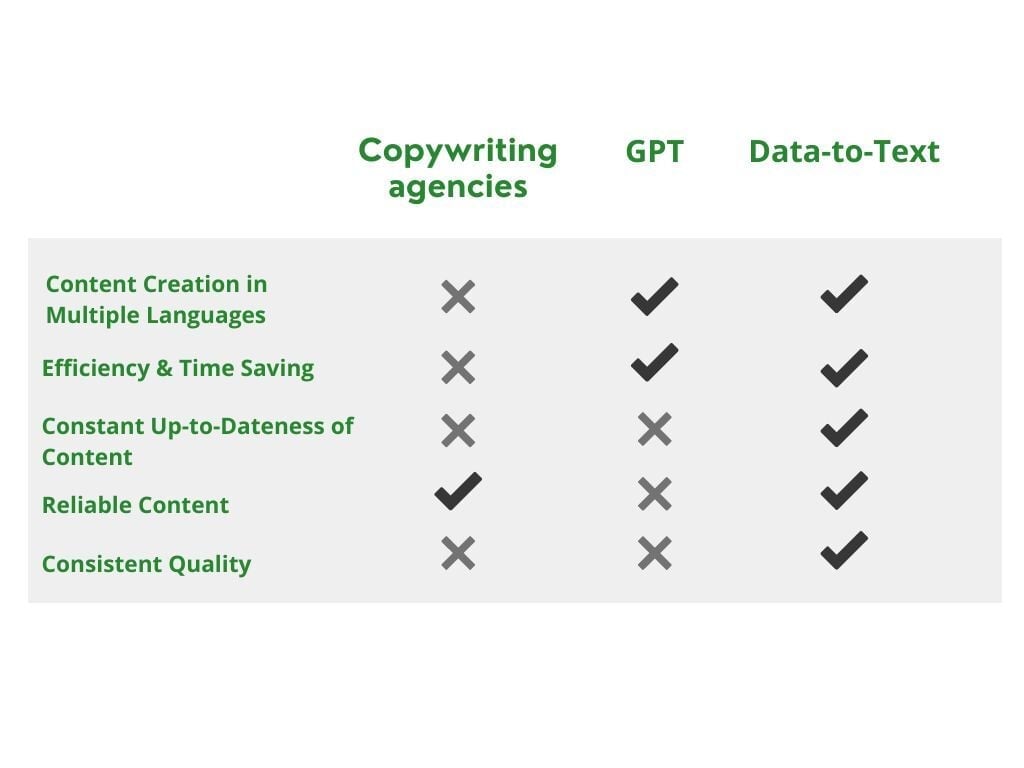 |  | Copywriting agencies | GPT | Data-to-Text |
|---|---|---|---|
| Content Creation in Multiple Languages | ✗ | ✓ | ✓ |
| Efficiency & Time Saving | ✗ | ✓ | ✓ |
| Constant Up-to-Dateness of Content | ✗ | ✗ | ✓ |
| Reliable Content | ✓ | ✗ | ✓ |
| Consistent Quality | ✗ | ✗ | ✓ |